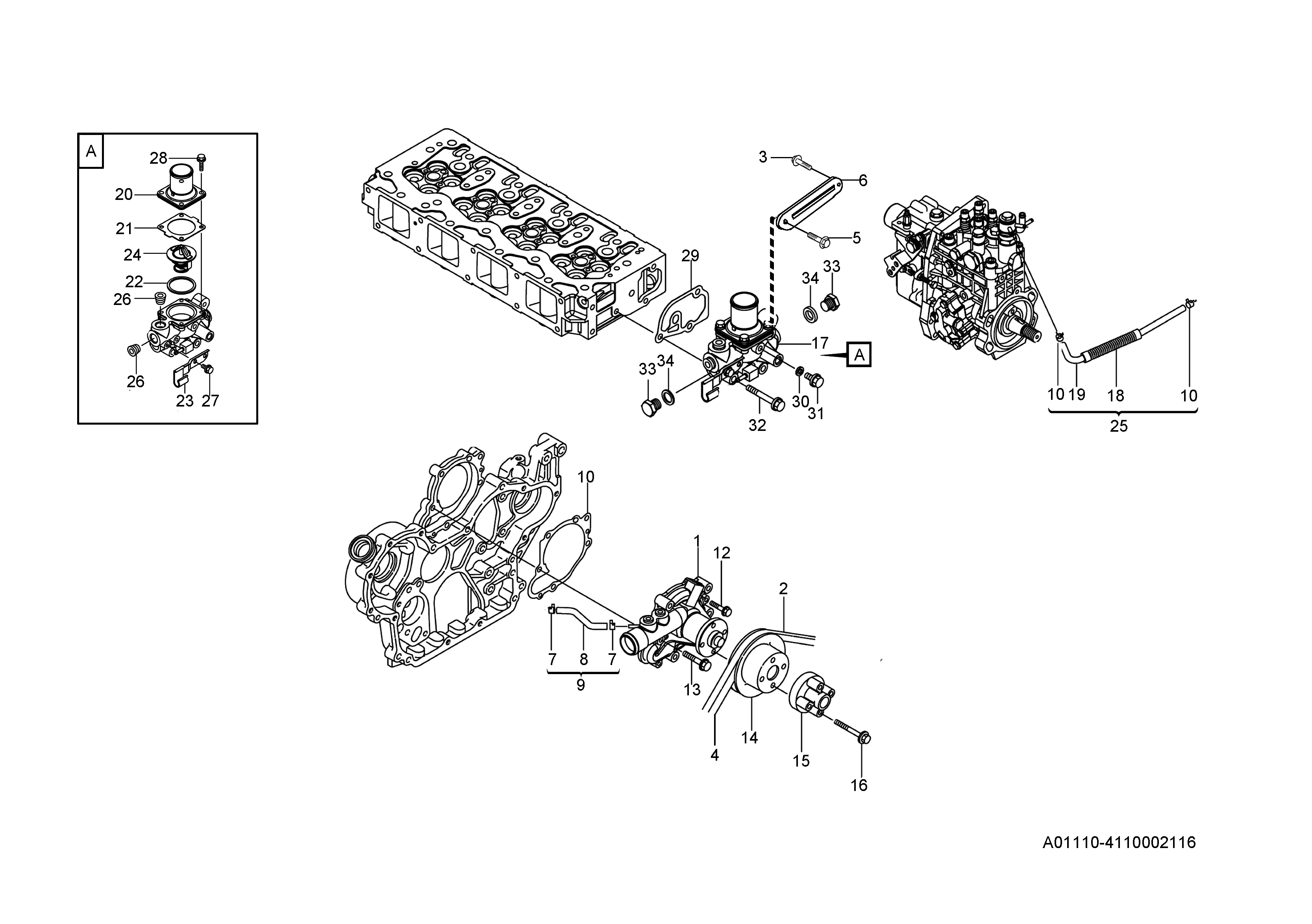 A
28
20
21
24
22
26
26
23
27

3
6
5
29
34
33
17
A
33
34
30
31
32

10
19
18
10
25

10
1
12
2
7
8
7
9
13
14
4
15
16

A01110-4110002116